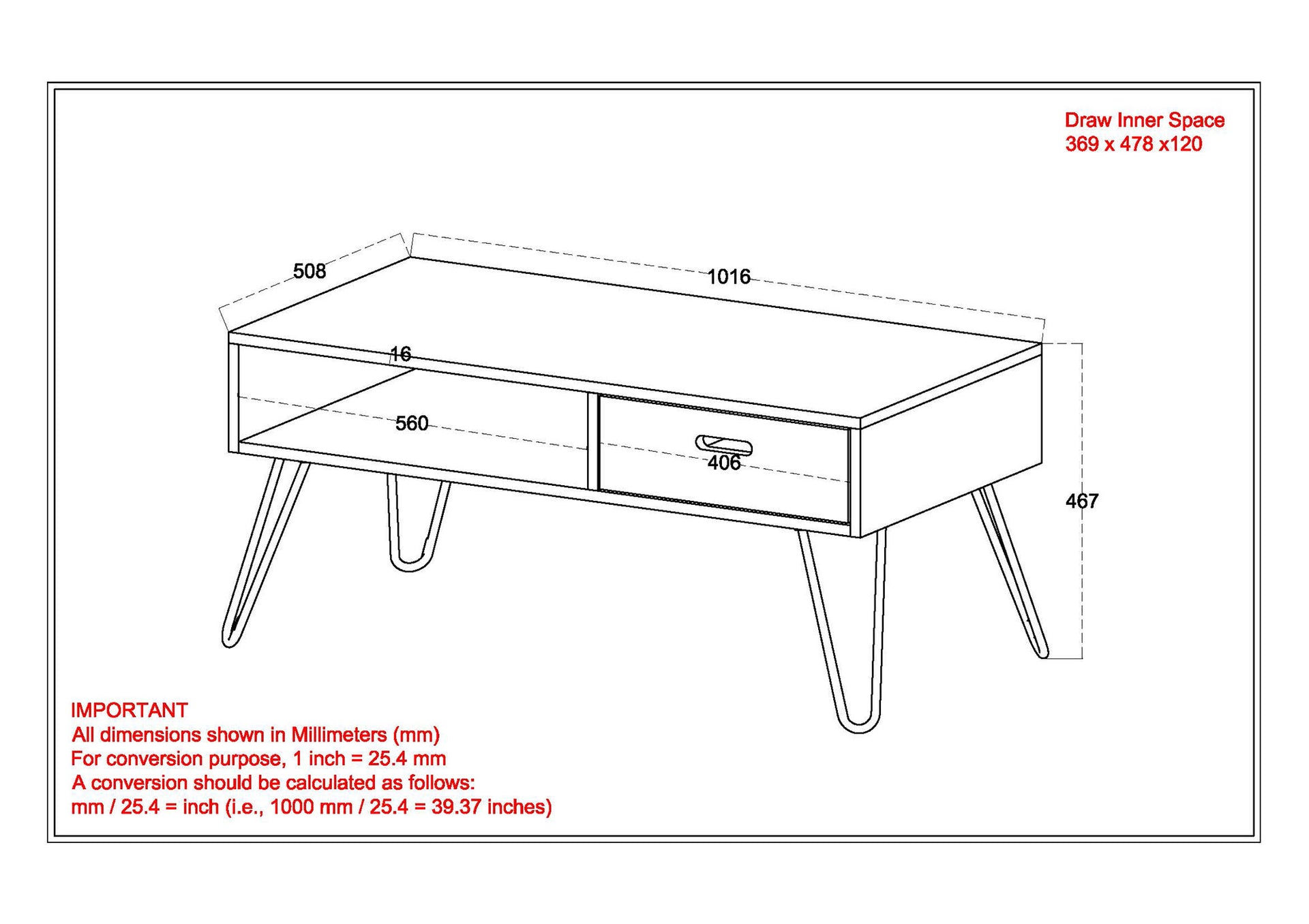 Draw Inner Space
369 x 478 x120

508

1016

16

560

406

467

IMPORTANT
All dimensions shown in Millimeters (mm)
For conversion purpose, 1 inch = 25.4 mm
A conversion should be calculated as follows:
mm / 25.4 = inch (i.e., 1000 mm / 25.4 = 39.37 inches)